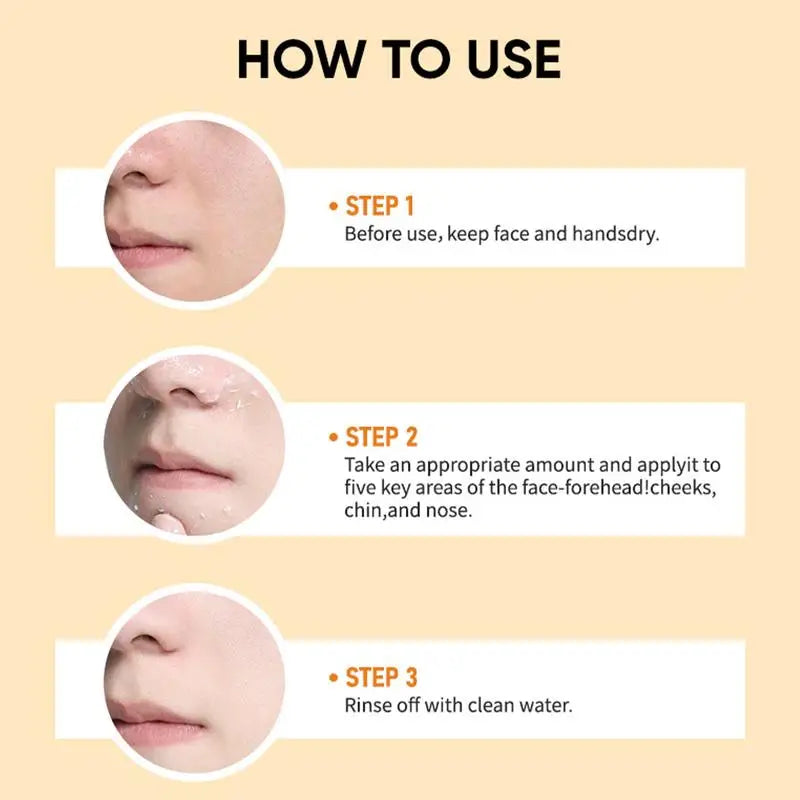 HOW TO USE

• STEP 1
Before use, keep face and handsdry.

• STEP 2
Take an appropriate amount and applyit to five key areas of the face-forehead!cheeks, chin,and nose.

• STEP 3
Rinse off with clean water.